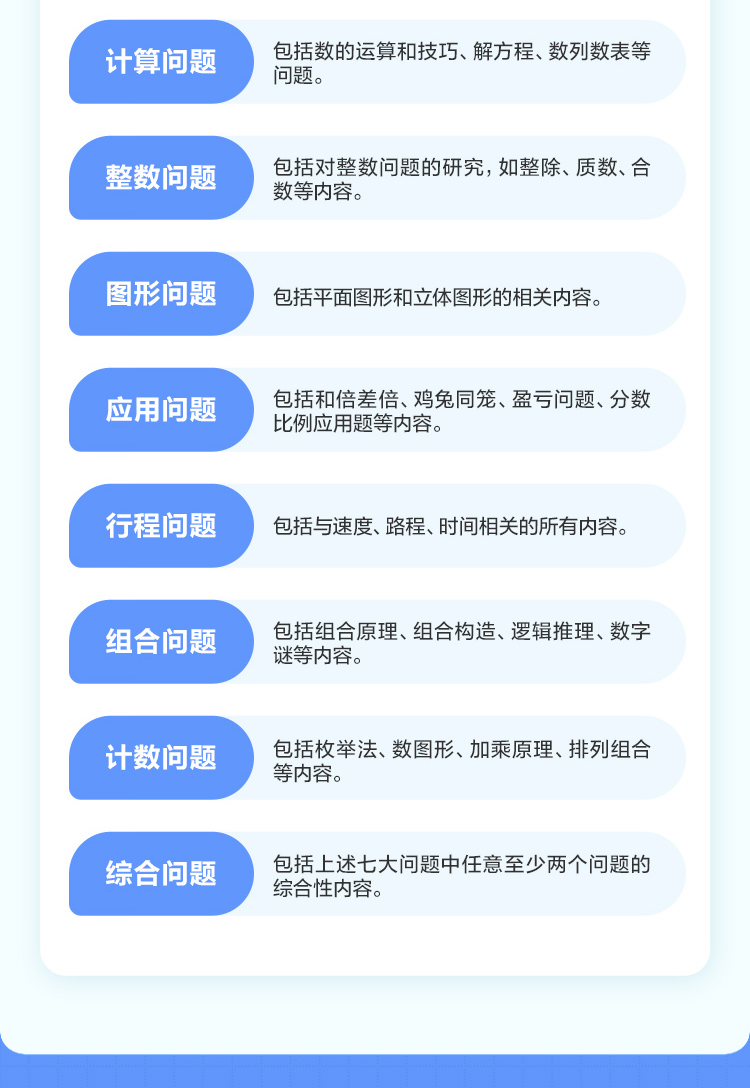 计算问题

包括数的运算和技巧、解方程、数列数表等问题。

整数问题

包括对整数问题的研究，如整除、质数、合数等内容。

图形问题

包括平面图形和立体图形的相关内容。

应用问题

包括和倍差倍、鸡兔同笼、盈亏问题、分数比例应用题等内容。

行程问题

包括与速度、路程、时间相关的所有内容。

组合问题

包括组合原理、组合构造、逻辑推理、数字谜等内容。

计数问题

包括枚举法、数图形、加乘原理、排列组合等内容。

综合问题

包括上述七大问题中任意至少两个问题的综合性内容。